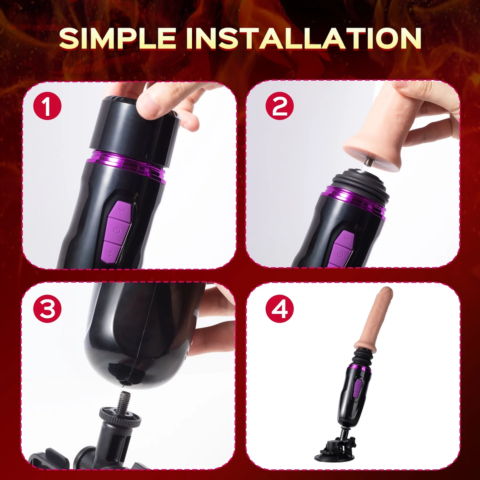 SIMPLE INSTALLATION

1

2

3

4