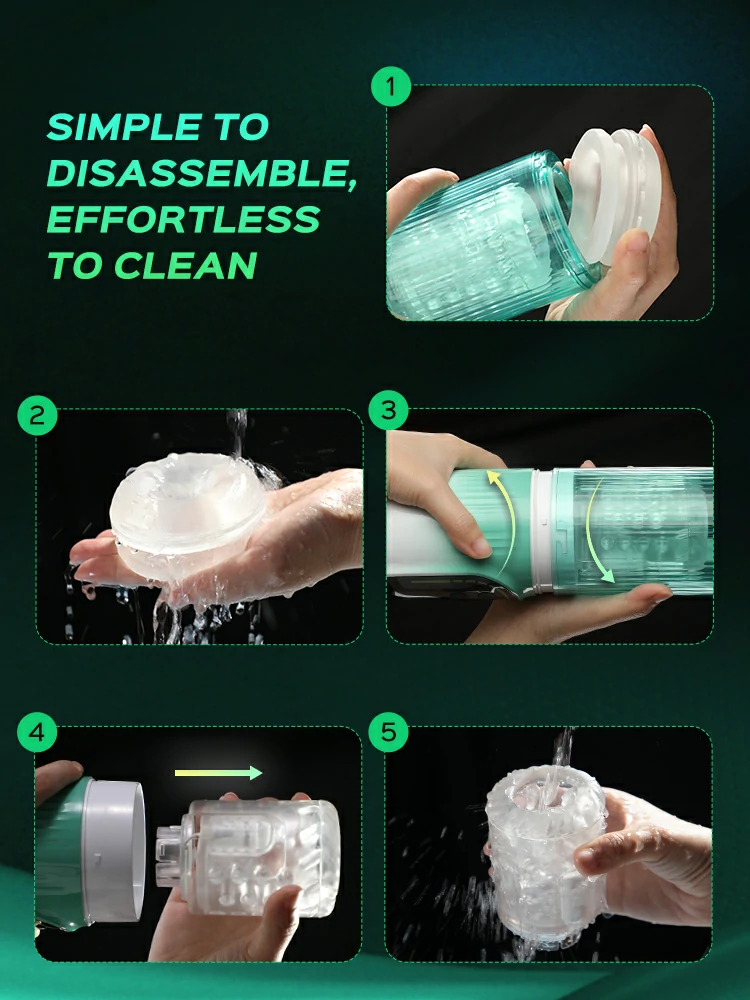 SIMPLE TO DISASSEMBLE, EFFORTLESS TO CLEAN

1

2

3

4

5